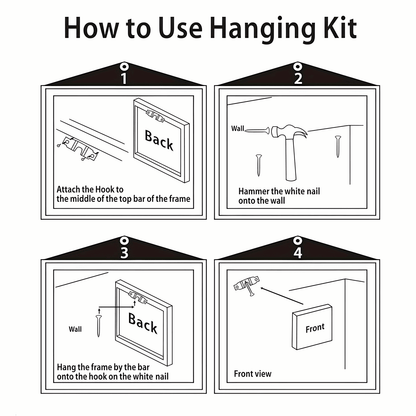 How to Use Hanging Kit

1

Back

Attach the Hook to the middle of the top bar of the frame

2

Wall

Hammer the white nail onto the wall

3

Wall

Back

Hang the frame by the bar onto the hook on the white nail

4

Front

Front view